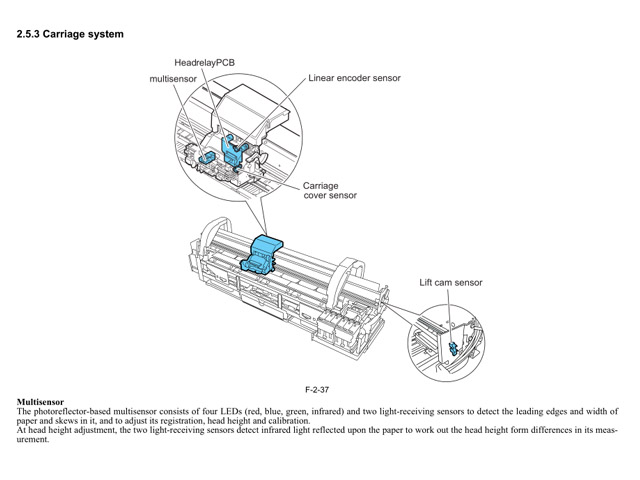 2.5.3 Carriage system

HeadrelayPCB
multisensor
Linear encoder sensor
Carriage cover sensor
Lift cam sensor

F-2-37

Multisensor
The photoreflector-based multisensor consists of four LEDs (red, blue, green, infrared) and two light-receiving sensors to detect the leading edges and width of paper and skews in it, and to adjust its registration, head height and calibration.
At head height adjustment, the two light-receiving sensors detect infrared light reflected upon the paper to work out the head height form differences in its measurement.